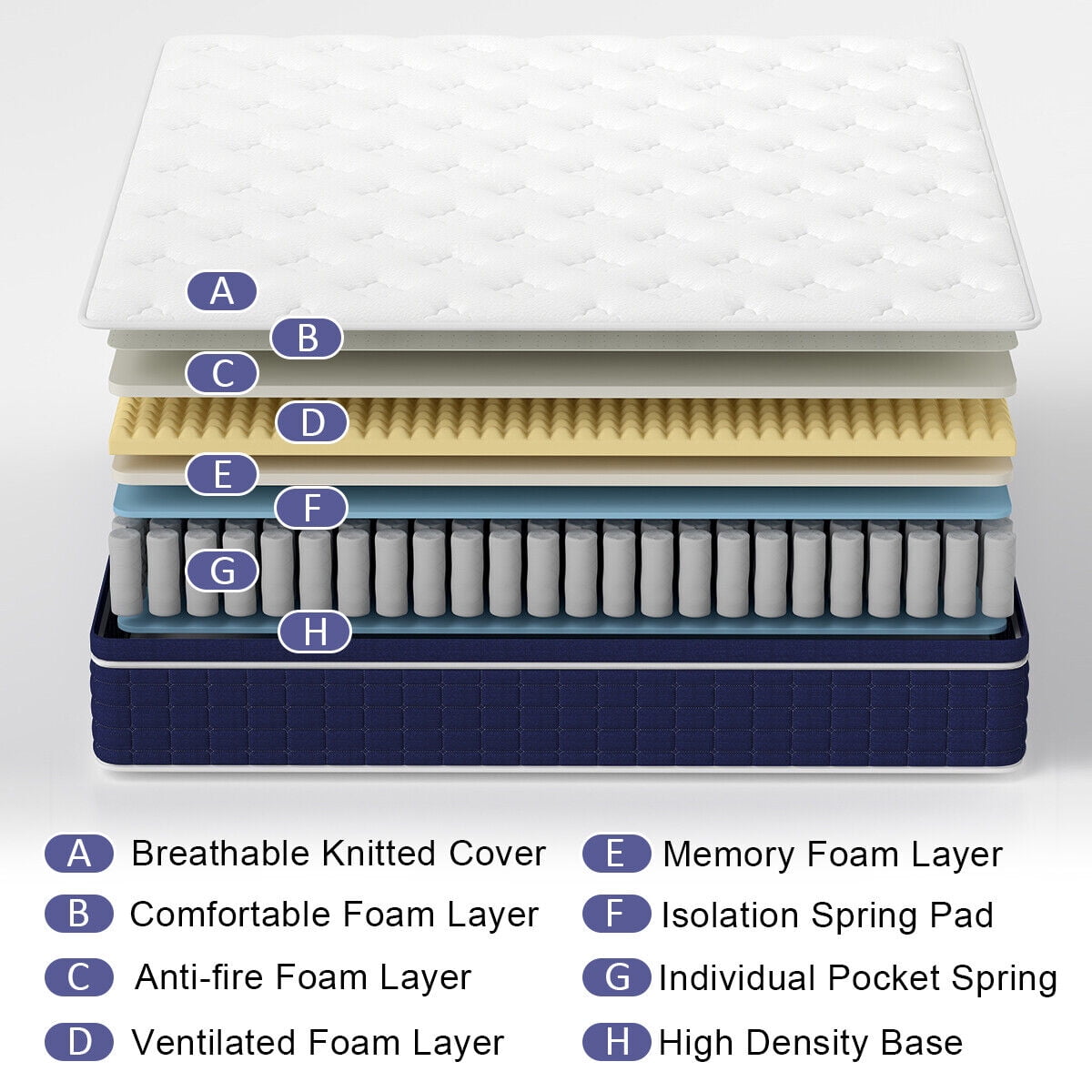 A
B
C
D
E
F
G
H

A Breathable Knitted Cover
B Comfortable Foam Layer
C Anti-fire Foam Layer
D Ventilated Foam Layer

E Memory Foam Layer
F Isolation Spring Pad
G Individual Pocket Spring
H High Density Base