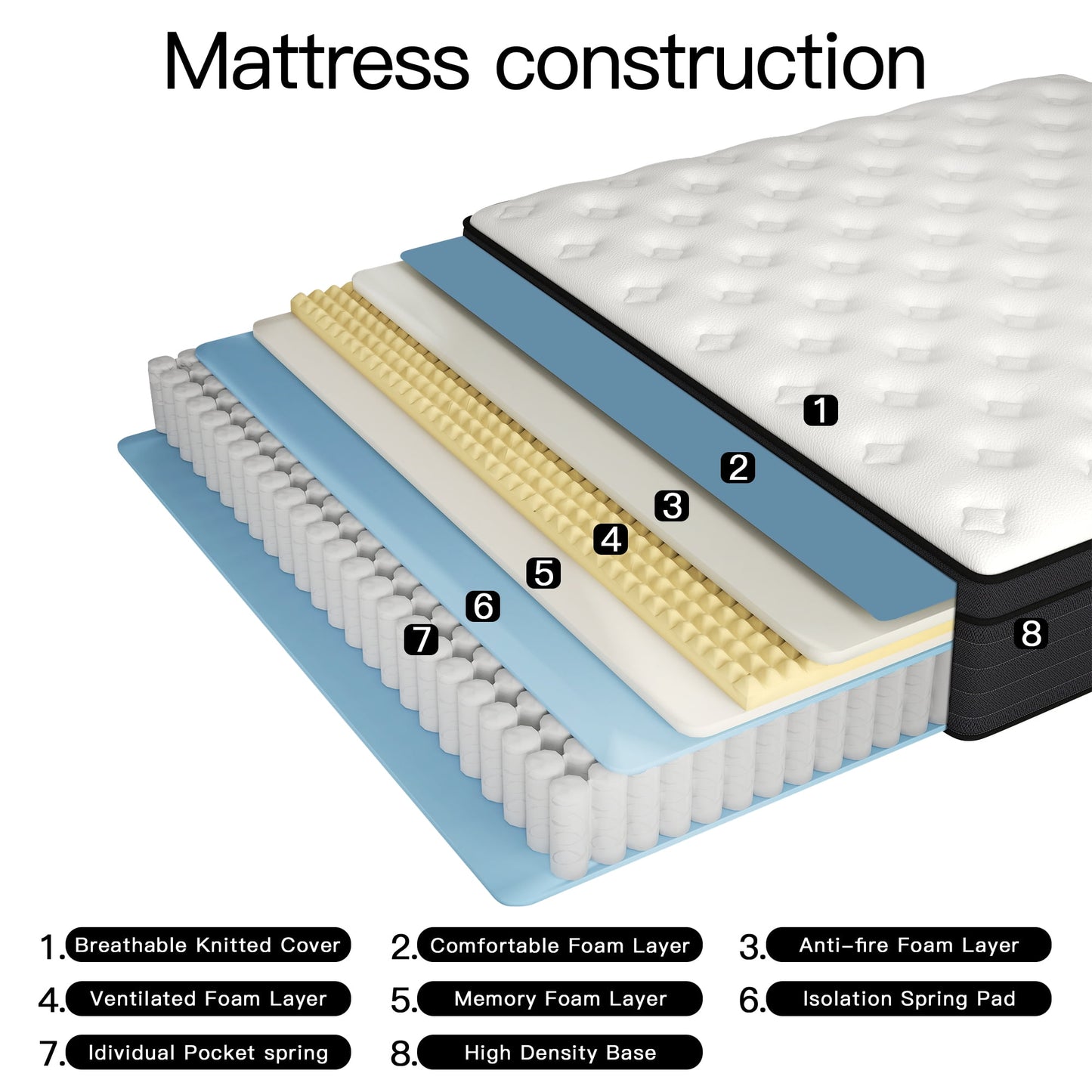 Mattress construction

1

2

3

4

5

6

7

8

1. Breathable Knitted Cover
2. Comfortable Foam Layer
3. Anti-fire Foam Layer
4. Ventilated Foam Layer
5. Memory Foam Layer
6. Isolation Spring Pad
7. Idividual Pocket spring
8. High Density Base