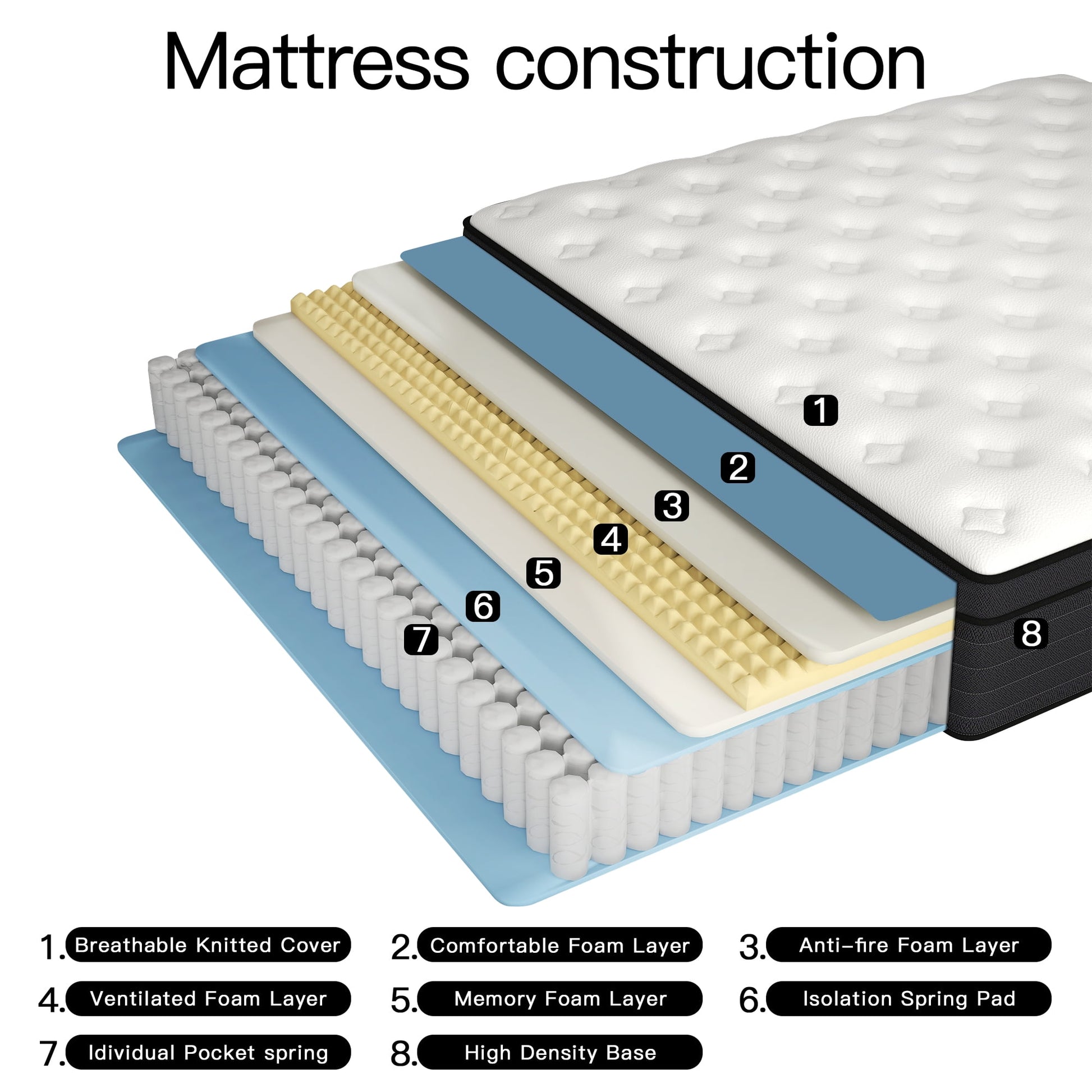 Mattress construction

1

2

3

4

5

6

7

8

1. Breathable Knitted Cover

2. Comfortable Foam Layer

3. Anti-fire Foam Layer

4. Ventilated Foam Layer

5. Memory Foam Layer

6. Isolation Spring Pad

7. Idividual Pocket spring

8. High Density Base